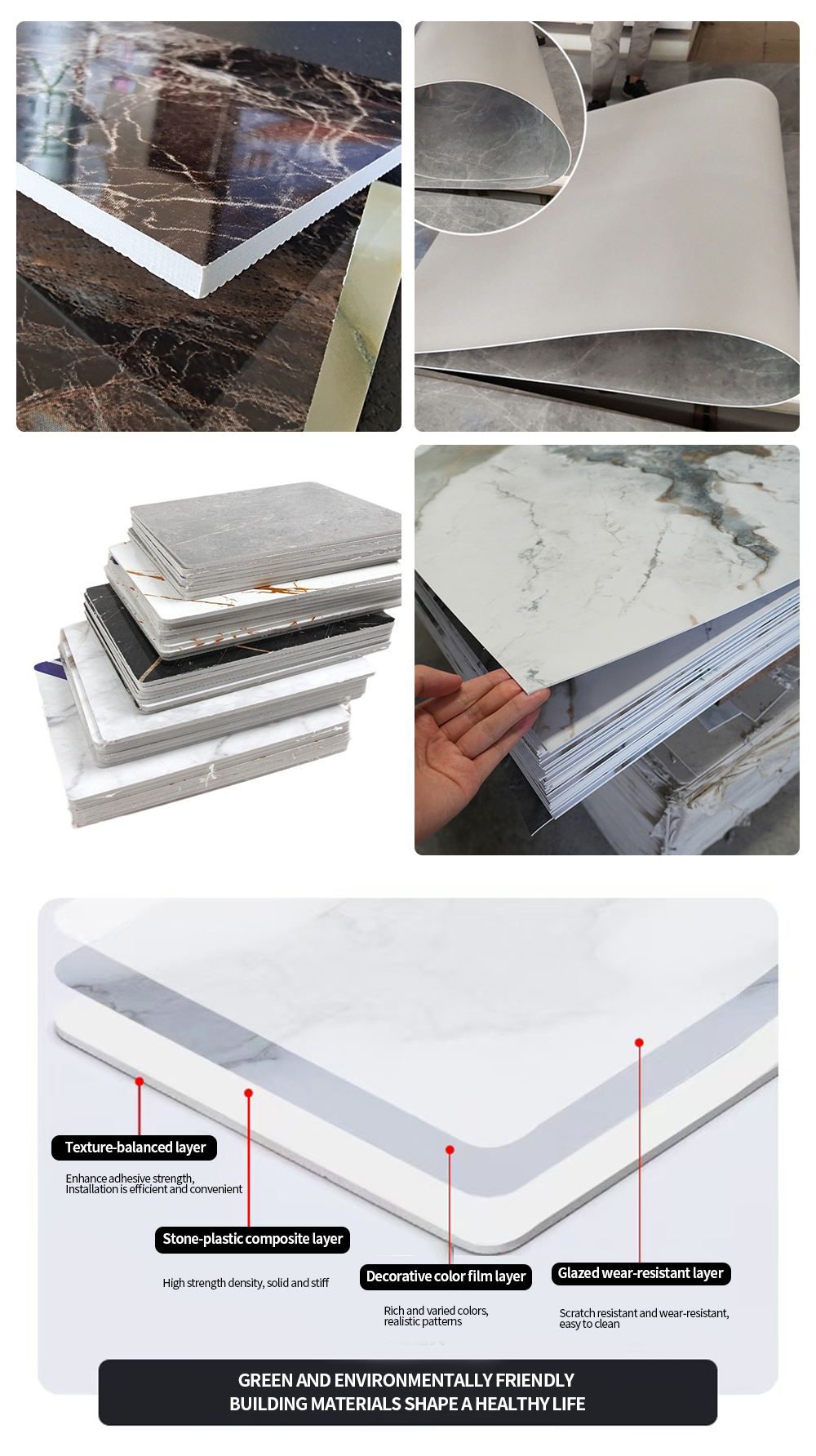 Texture-balanced layer

Enhance adhesive strength, Installation is efficient and convenient

Stone-plastic composite layer

High strength density, solid and stiff

Decorative color film layer

Rich and varied colors, realistic patterns

Glazed wear-resistant layer

Scratch resistant and wear-resistant, easy to clean

GREEN AND ENVIRONMENTALLY FRIENDLY
BUILDING MATERIALS SHAPE A HEALTHY LIFE