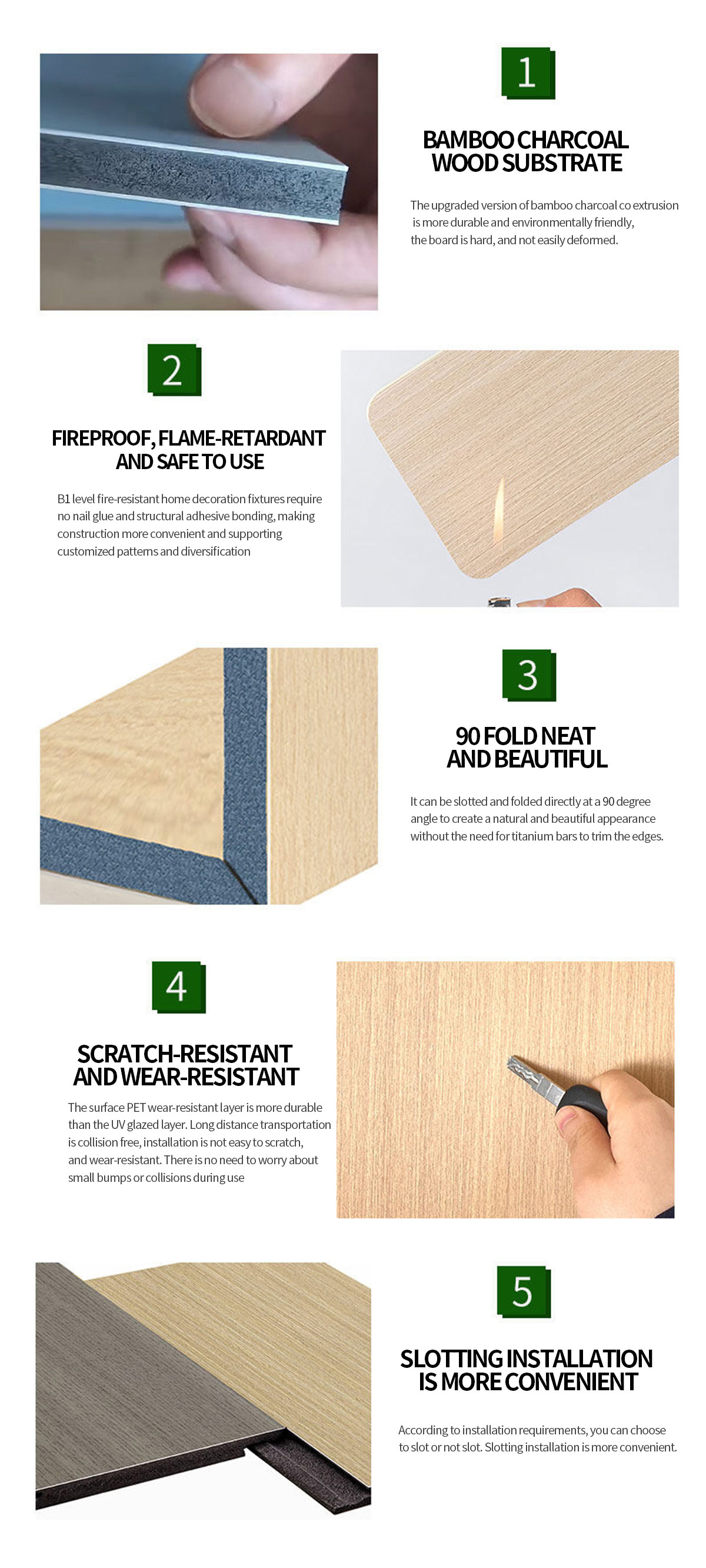 1

BAMBOO CHARCOAL WOOD SUBSTRATE

The upgraded version of bamboo charcoal co extrusion is more durable and environmentally friendly, the board is hard, and not easily deformed.

2

FIREPROOF, FLAME-RETARDANT AND SAFE TO USE

B1 level fire-resistant home decoration fixtures require no nail glue and structural adhesive bonding, making construction more convenient and supporting customized patterns and diversification

3

90 FOLD NEAT AND BEAUTIFUL

It can be slotted and folded directly at a 90 degree angle to create a natural and beautiful appearance without the need for titanium bars to trim the edges.

4

SCRATCH-RESISTANT AND WEAR-RESISTANT

The surface PET wear-resistant layer is more durable than the UV glazed layer. Long distance transportation is collision free, installation is not easy to scratch, and wear-resistant. There is no need to worry about small bumps or collisions during use

5

SLOTTING INSTALLATION IS MORE CONVENIENT

According to installation requirements, you can choose to slot or not slot. Slotting installation is more convenient.